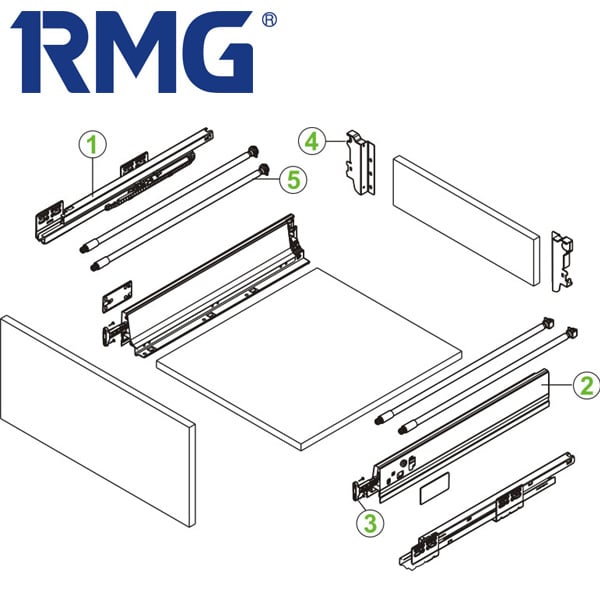 RMG®

1
4
5
2
3