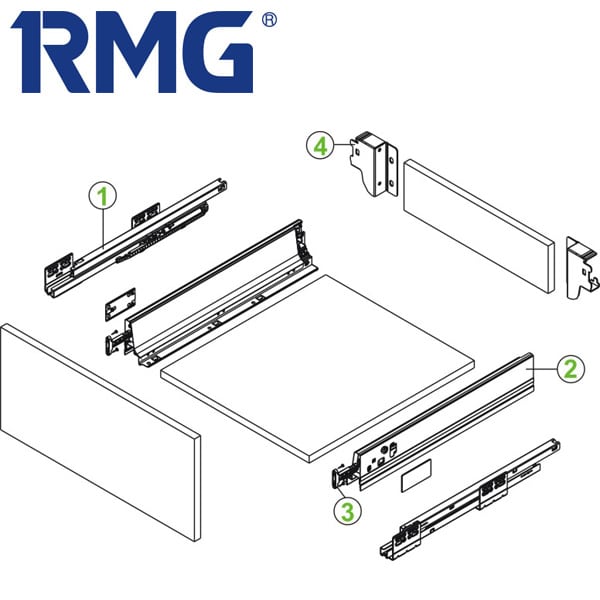 RMG®

4

1

2

3