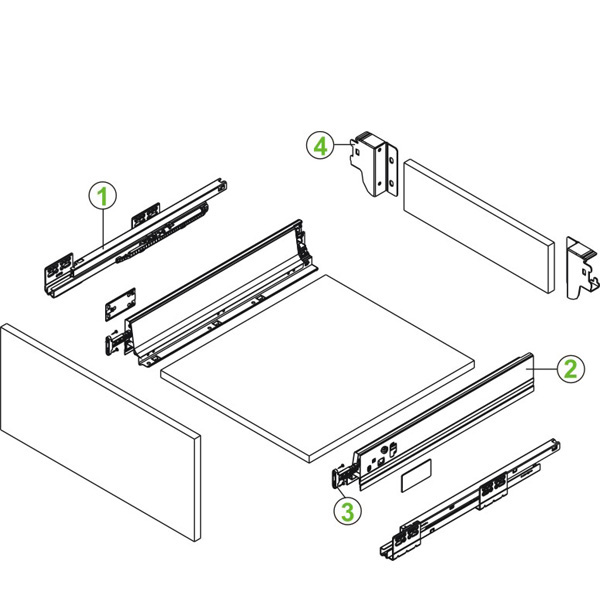 4
1
2
3