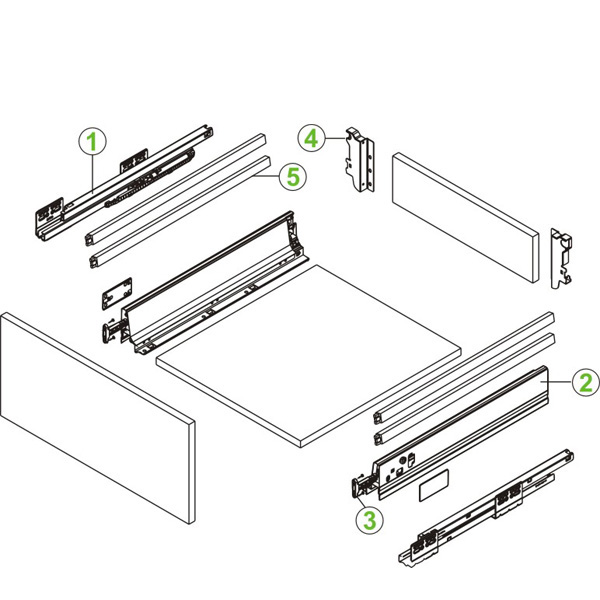 1
4
5
2
3